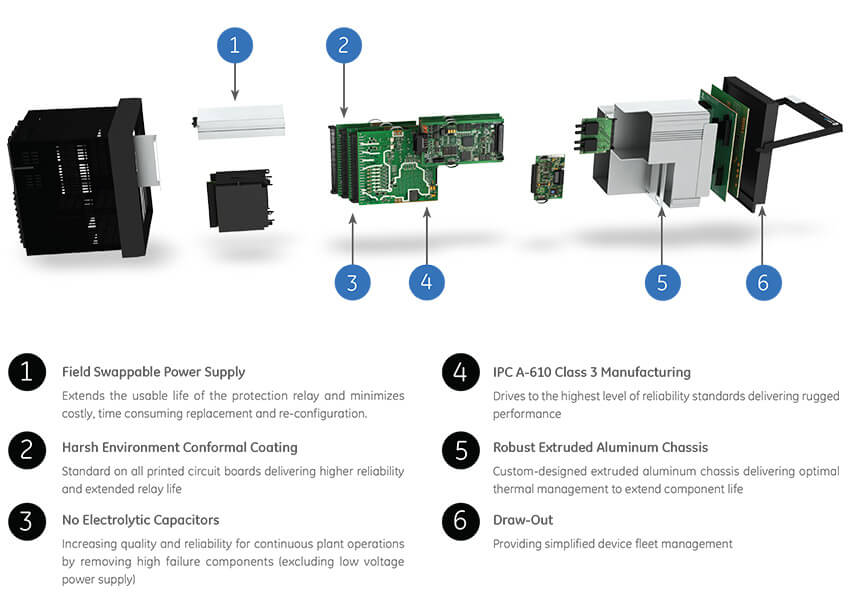 1

2

3

4

5

6

1 Field Swappable Power Supply
Extends the usable life of the protection relay and minimizes costly, time consuming replacement and re-configuration.

2 Harsh Environment Conformal Coating
Standard on all printed circuit boards delivering higher reliability and extended relay life

3 No Electrolytic Capacitors
Increasing quality and reliability for continuous plant operations by removing high failure components (excluding low voltage power supply)

4 IPC A-610 Class 3 Manufacturing
Drives to the highest level of reliability standards delivering rugged performance

5 Robust Extruded Aluminum Chassis
Custom-designed extruded aluminum chassis delivering optimal thermal management to extend component life

6 Draw-Out
Providing simplified device fleet management